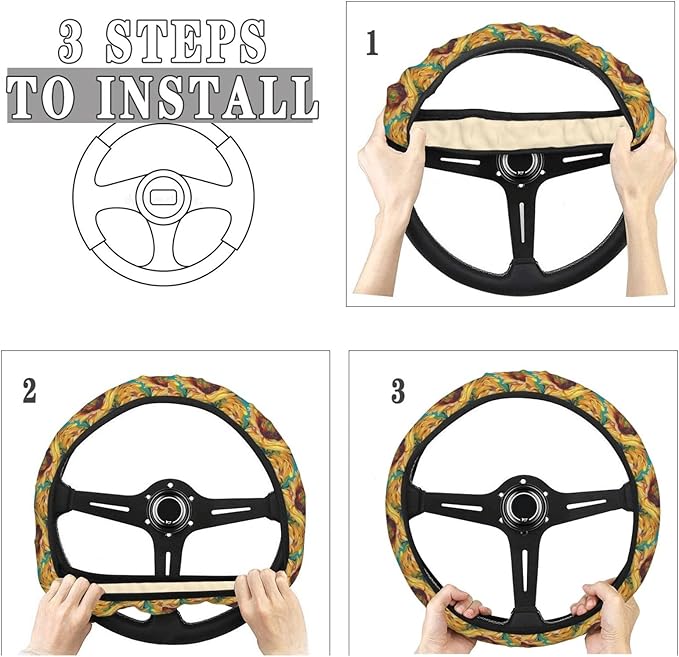 3 STEPS
TO INSTALL

1

2

3