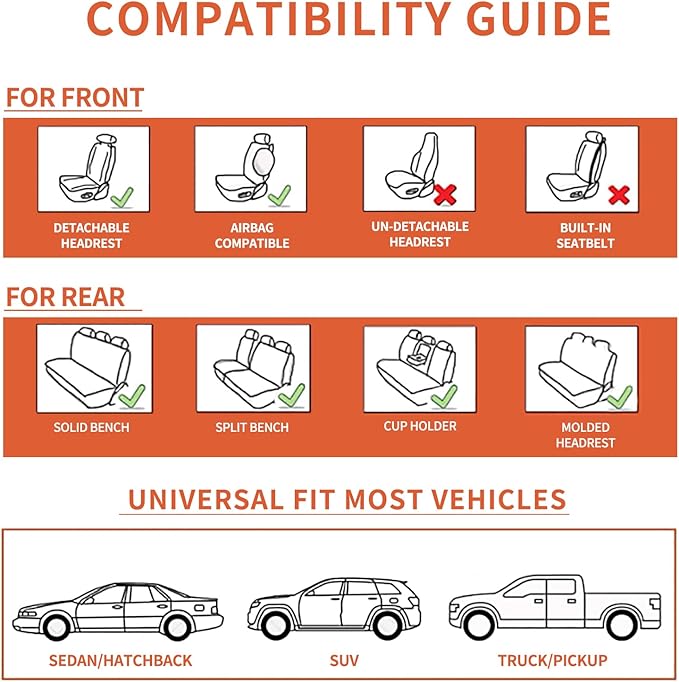 COMPATIBILITY GUIDE

FOR FRONT

DETACHABLE HEADREST

AIRBAG COMPATIBLE

UN-DETACHABLE HEADREST

BUILT-IN SEATBELT

FOR REAR

SOLID BENCH

SPLIT BENCH

CUP HOLDER

MOLDED HEADREST

UNIVERSAL FIT MOST VEHICLES

SEDAN/HATCHBACK

SUV

TRUCK/PICKUP