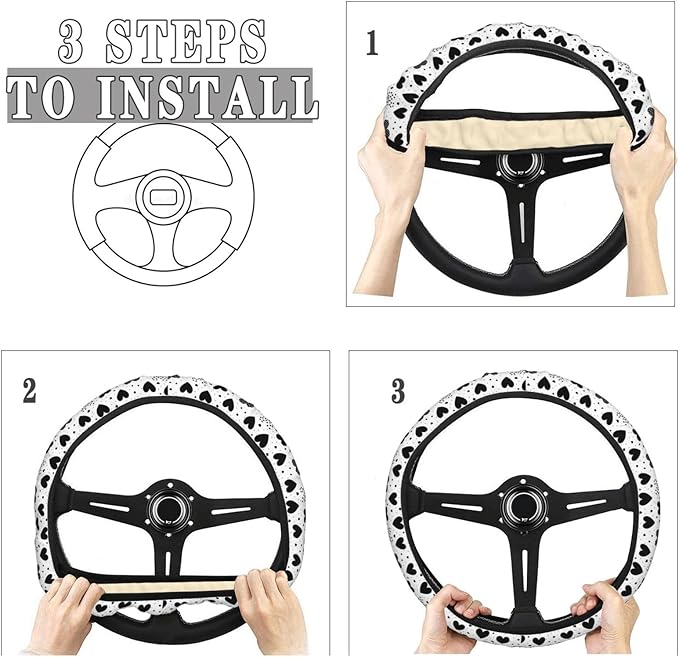 3 STEPS
TO INSTALL

1

2

3