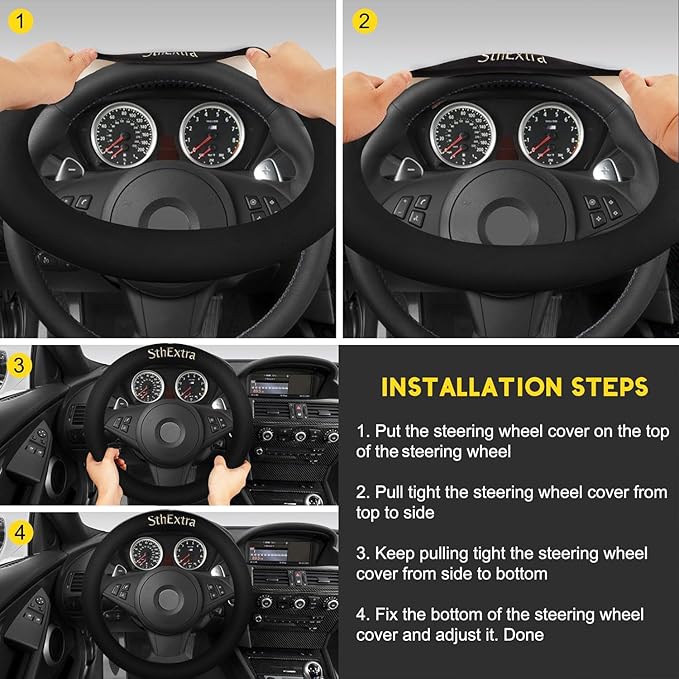 1

SthExtra

2

SthExtra

3

SthExtra

4

SthExtra

INSTALLATION STEPS

1. Put the steering wheel cover on the top of the steering wheel

2. Pull tight the steering wheel cover from top to side

3. Keep pulling tight the steering wheel cover from side to bottom

4. Fix the bottom of the steering wheel cover and adjust it. Done