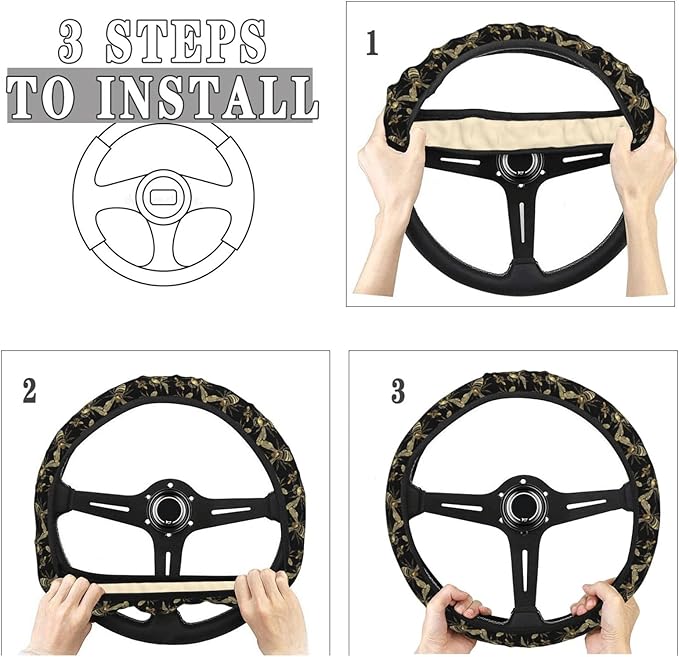 3 STEPS
TO INSTALL

1

2

3