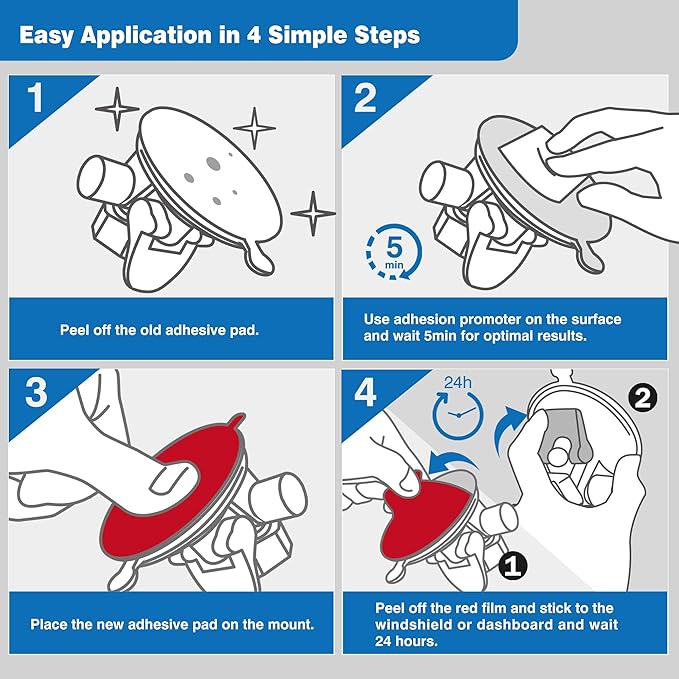 Easy Application in 4 Simple Steps

1

Peel off the old adhesive pad.

2

5 min

Use adhesion promoter on the surface and wait 5min for optimal results.

3

Place the new adhesive pad on the mount.

4

24h

2

1

Peel off the red film and stick to the windshield or dashboard and wait 24 hours.