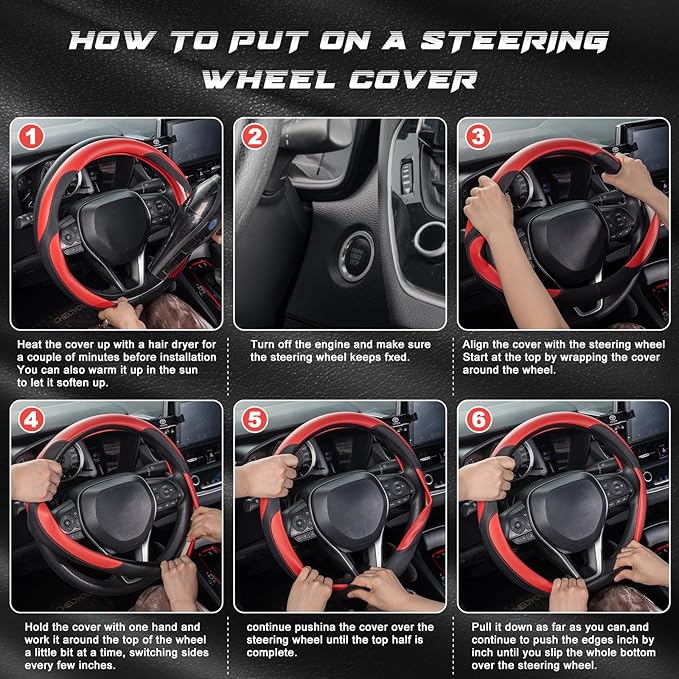 HOW TO PUT ON A STEERING WHEEL COVER

1

Heat the cover up with a hair dryer for a couple of minutes before installation You can also warm it up in the sun to let it soften up.

2

Turn off the engine and make sure the steering wheel keeps fxed.

3

Align the cover with the steering wheel Start at the top by wrapping the cover around the wheel.

4

Hold the cover with one hand and work it around the top of the wheel a little bit at a time, switching sides every few inches.

5

continue pushina the cover over the steering wheel until the top half is complete.

6

Pull it down as far as you can,and continue to push the edges inch by inch until you slip the whole bottom over the steering wheel.