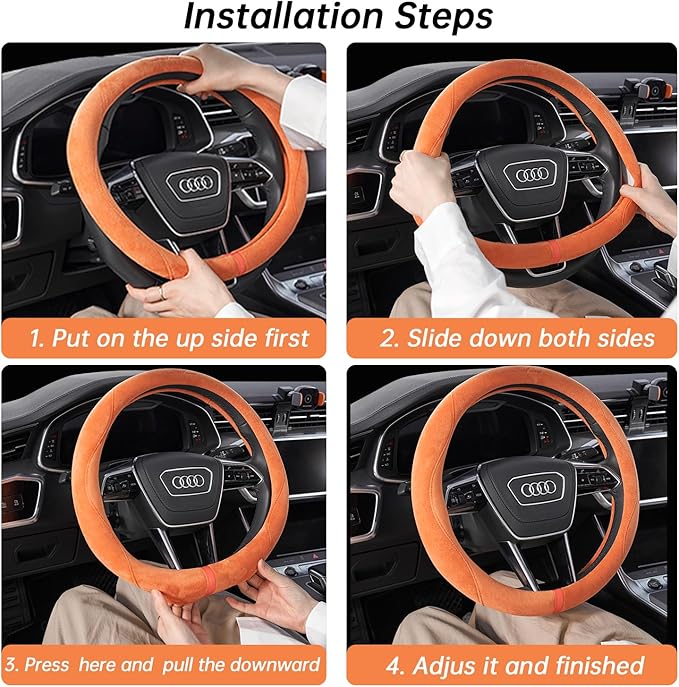 Installation Steps

1. Put on the up side first

2. Slide down both sides

3. Press here and pull the downward

4. Adjus it and finished