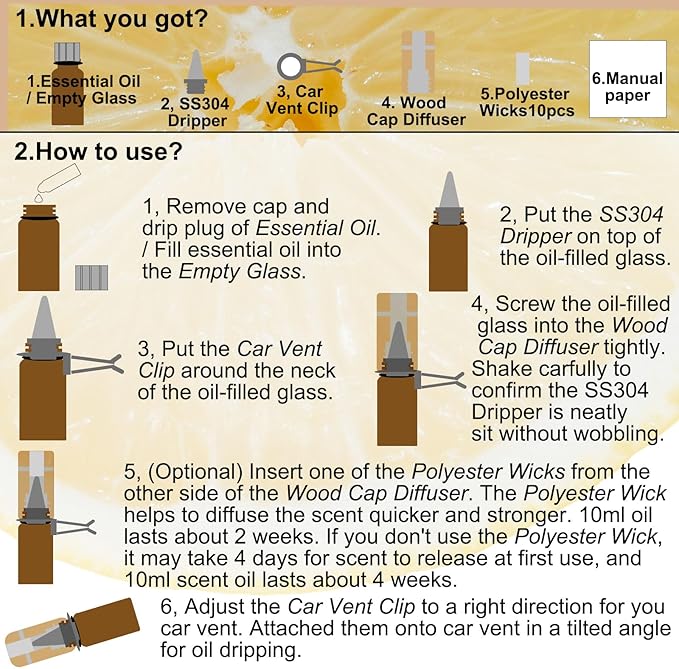 1.What you got?

1.Essential Oil / Empty Glass

2, SS304 Dripper

3, Car Vent Clip

4. Wood Cap Diffuser

5.Polyester Wicks10pcs

6.Manual paper

2.How to use?

1, Remove cap and drip plug of Essential Oil. / Fill essential oil into the Empty Glass.

2, Put the SS304 Dripper on top of the oil-filled glass.

3, Put the Car Vent Clip around the neck of the oil-filled glass.

4, Screw the oil-filled glass into the Wood Cap Diffuser tightly. Shake carfully to confirm the SS304 Dripper is neatly sit without wobbling.

5, (Optional) Insert one of the Polyester Wicks from the other side of the Wood Cap Diffuser. The Polyester Wick helps to diffuse the scent quicker and stronger. 10ml oil lasts about 2 weeks. If you don't use the Polyester Wick, it may take 4 days for scent to release at first use, and 10ml scent oil lasts about 4 weeks.

6, Adjust the Car Vent Clip to a right direction for you car vent. Attached them onto car vent in a tilted angle for oil dripping.