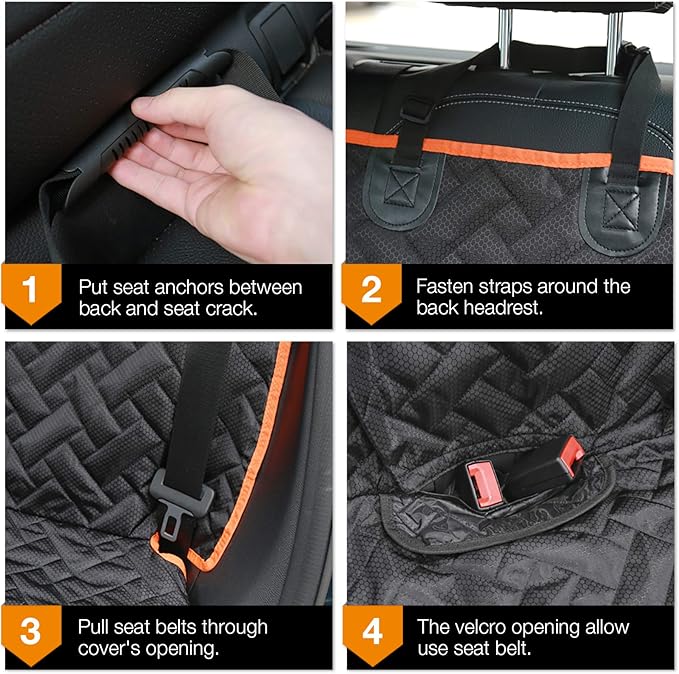 1 Put seat anchors between back and seat crack.

2 Fasten straps around the back headrest.

3 Pull seat belts through cover's opening.

4 The velcro opening allow use seat belt.