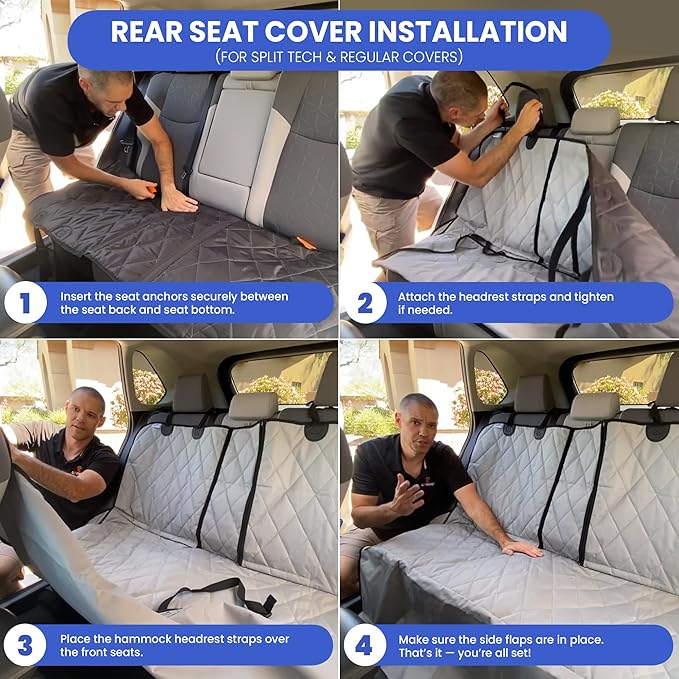 REAR SEAT COVER INSTALLATION
(FOR SPLIT TECH & REGULAR COVERS)

1 Insert the seat anchors securely between the seat back and seat bottom.

2 Attach the headrest straps and tighten if needed.

3 Place the hammock headrest straps over the front seats.

4 Make sure the side flaps are in place. That's it — you're all set!