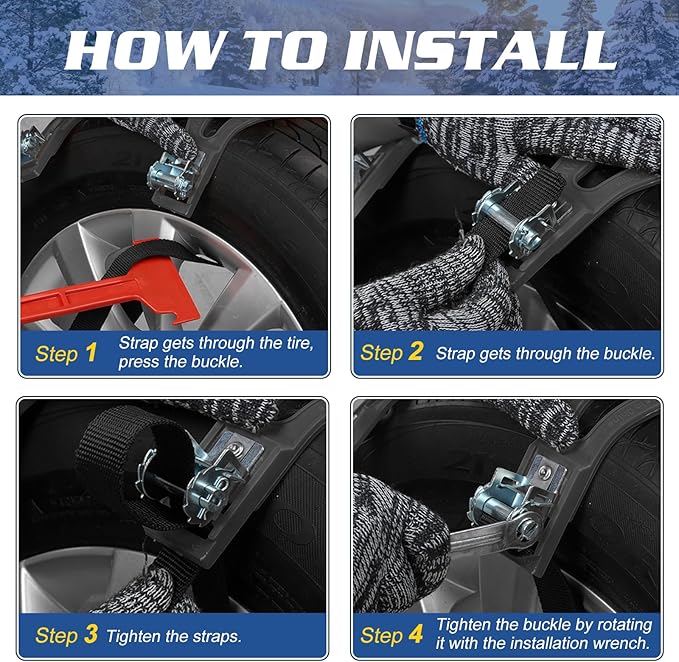 HOW TO INSTALL

Step 1 Strap gets through the tire, press the buckle.

Step 2 Strap gets through the buckle.

Step 3 Tighten the straps.

Step 4 Tighten the buckle by rotating it with the installation wrench.