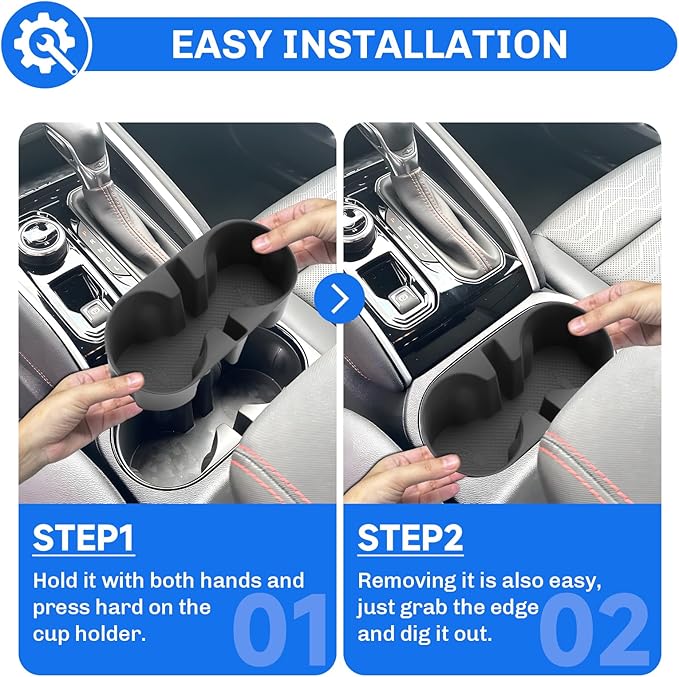 EASY INSTALLATION

STEP1

Hold it with both hands and press hard on the cup holder.

01

STEP2

Removing it is also easy, just grab the edge and dig it out.

02