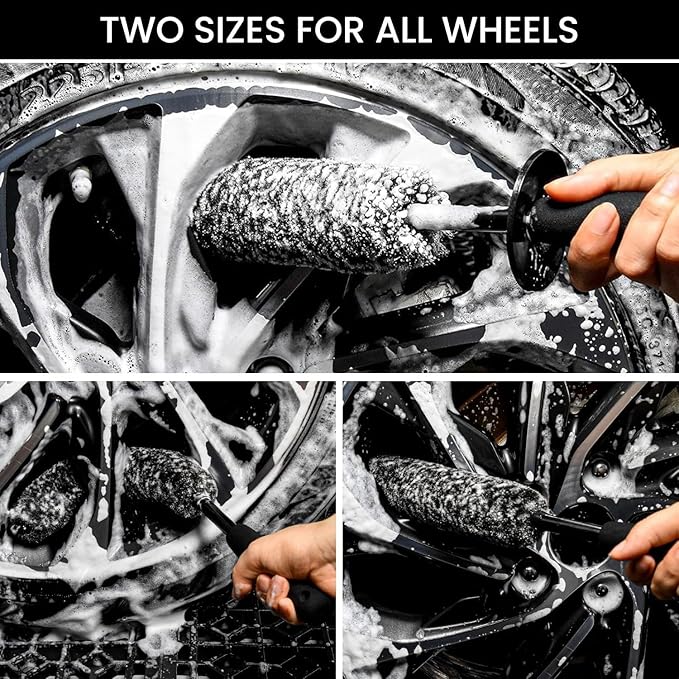 TWO SIZES FOR ALL WHEELS