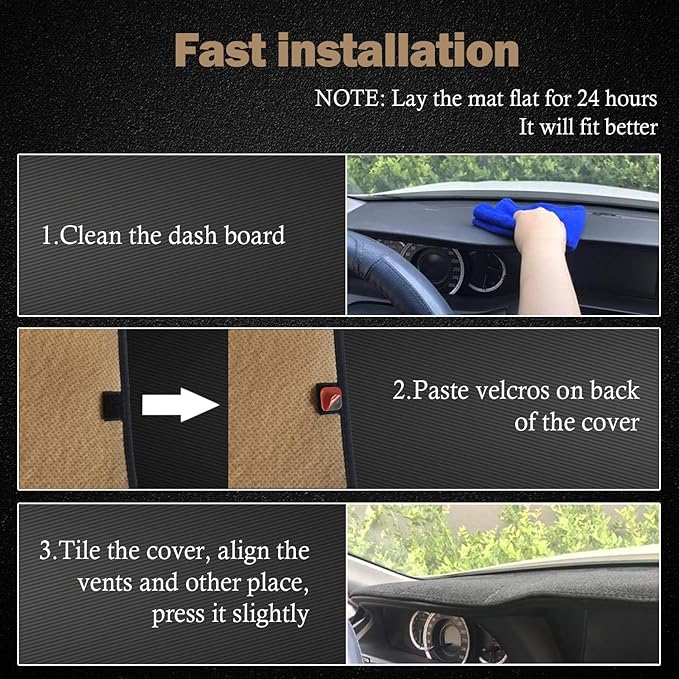 Fast installation

NOTE: Lay the mat flat for 24 hours
It will fit better

1.Clean the dash board

2.Paste velcros on back of the cover

3.Tile the cover, align the vents and other place, press it slightly