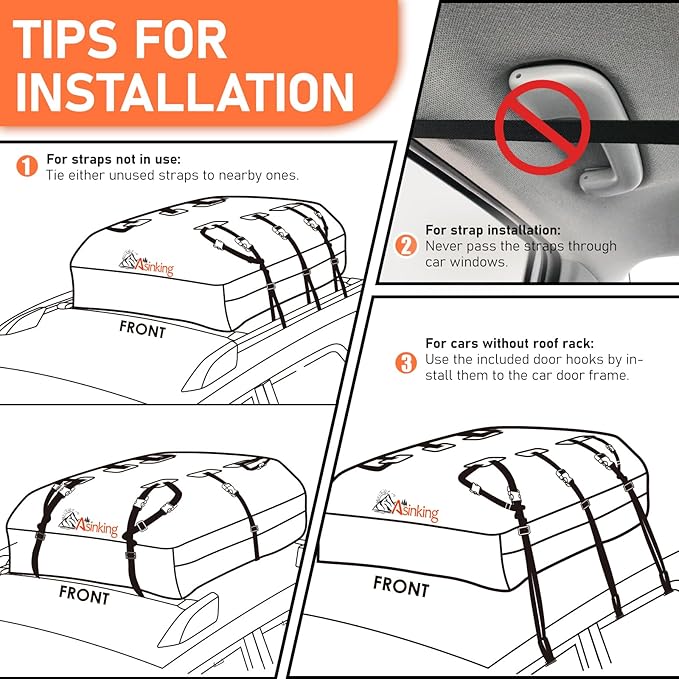 TIPS FOR INSTALLATION

1 For straps not in use:
Tie either unused straps to nearby ones.

Asinking

FRONT

2 For strap installation:
Never pass the straps through car windows.

3 For cars without roof rack:
Use the included door hooks by install them to the car door frame.

Asinking

FRONT

Asinking

FRONT