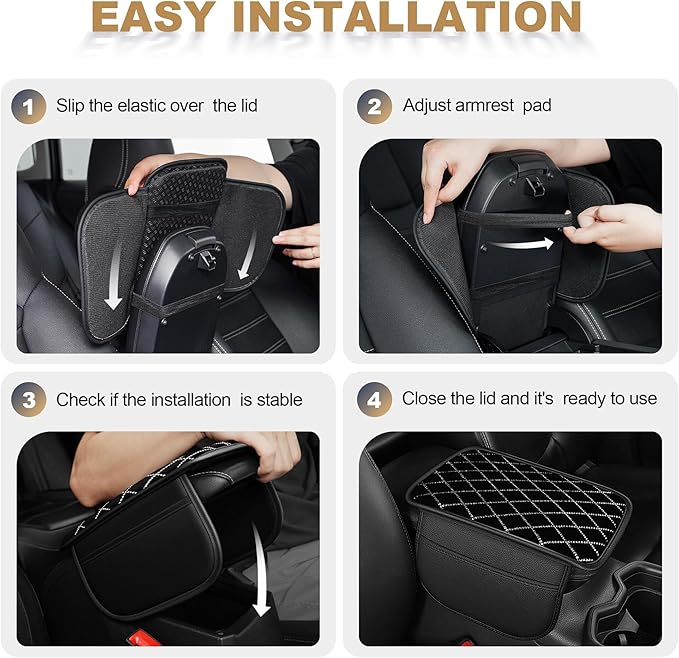 EASY INSTALLATION

1 Slip the elastic over the lid

2 Adjust armrest pad

3 Check if the installation is stable

4 Close the lid and it's ready to use