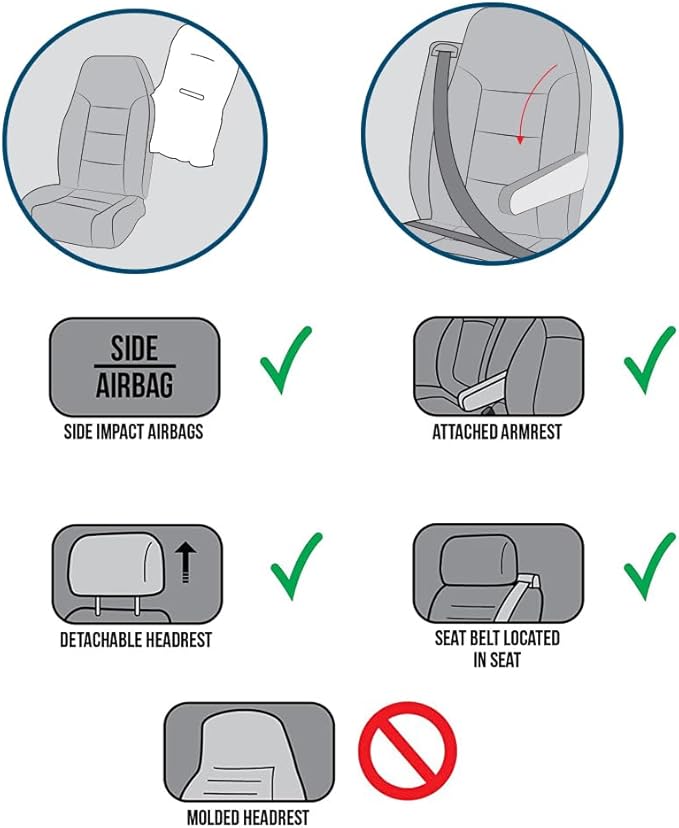 SIDE
AIRBAG

SIDE IMPACT AIRBAGS

ATTACHED ARMREST

DETACHABLE HEADREST

SEAT BELT LOCATED IN SEAT

MOLDED HEADREST