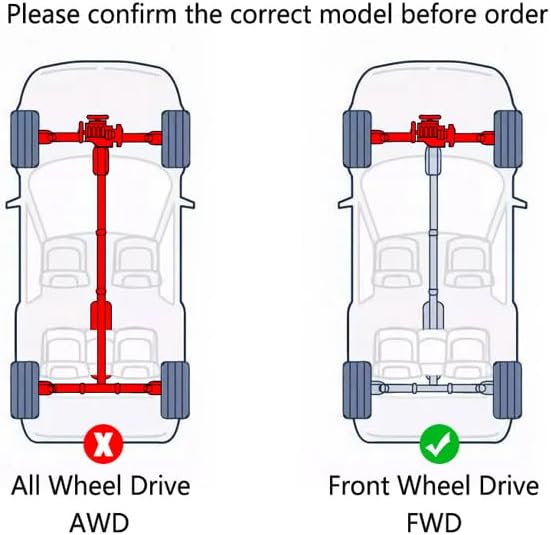 Please confirm the correct model before order

All Wheel Drive
AWD

Front Wheel Drive
FWD