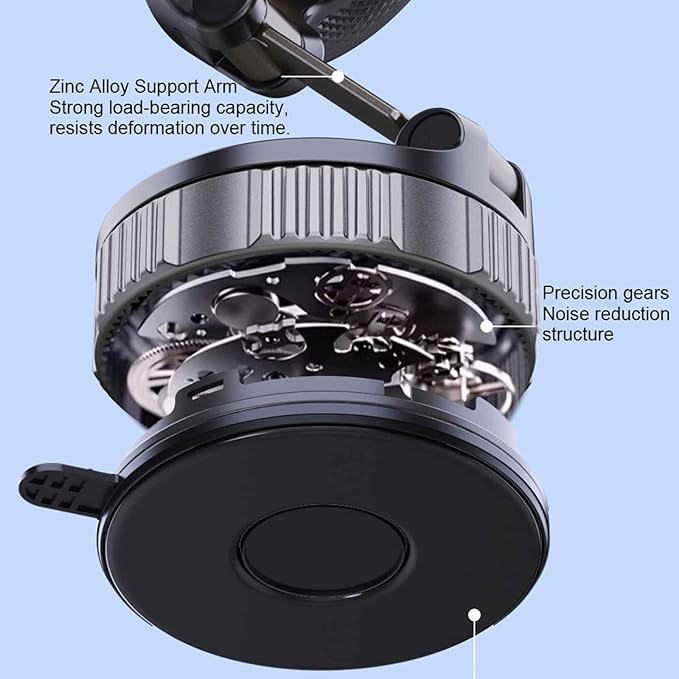 Zinc Alloy Support Arm
Strong load-bearing capacity, resists deformation over time.

Precision gears
Noise reduction structure