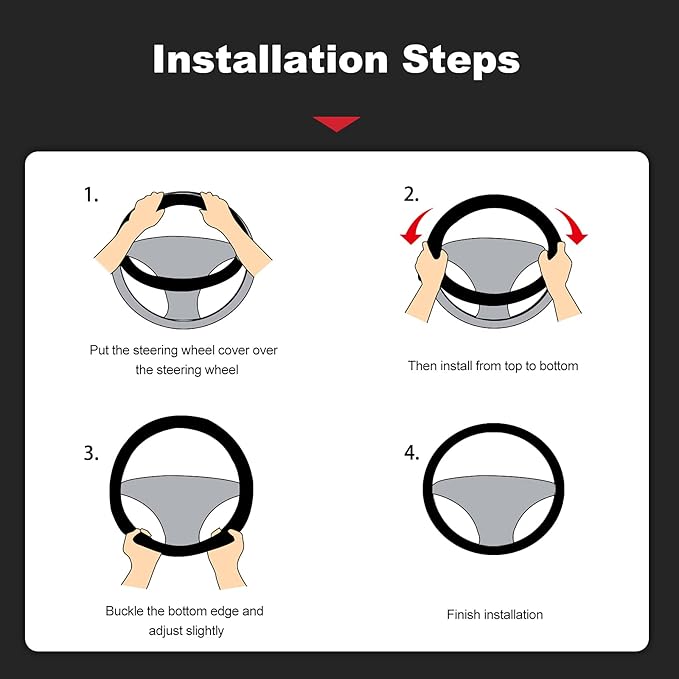 Installation Steps

1.

Put the steering wheel cover over the steering wheel

2.

Then install from top to bottom

3.

Buckle the bottom edge and adjust slightly

4.

Finish installation