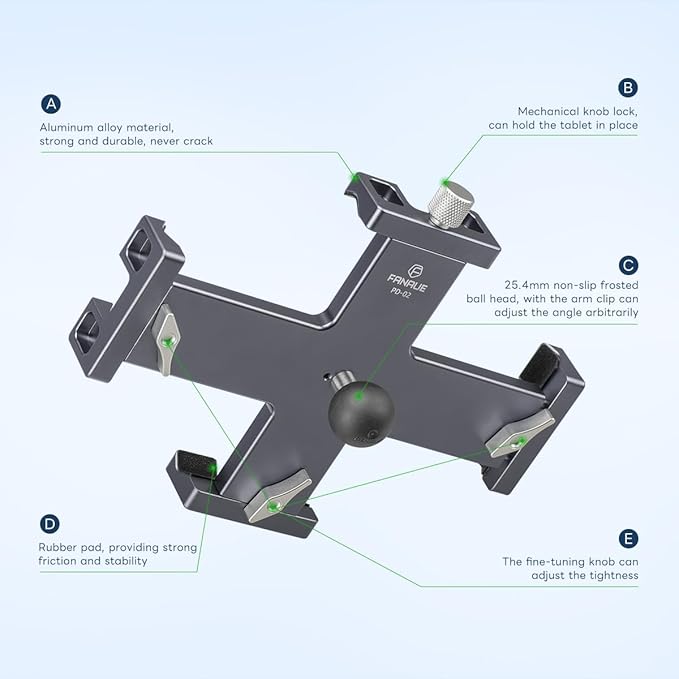 A
Aluminum alloy material, strong and durable, never crack

B
Mechanical knob lock, can hold the tablet in place

FANAUE
PD-02

C
25.4mm non-slip frosted ball head, with the arm clip can adjust the angle arbitrarily

D
Rubber pad, providing strong friction and stability

E
The fine-tuning knob can adjust the tightness