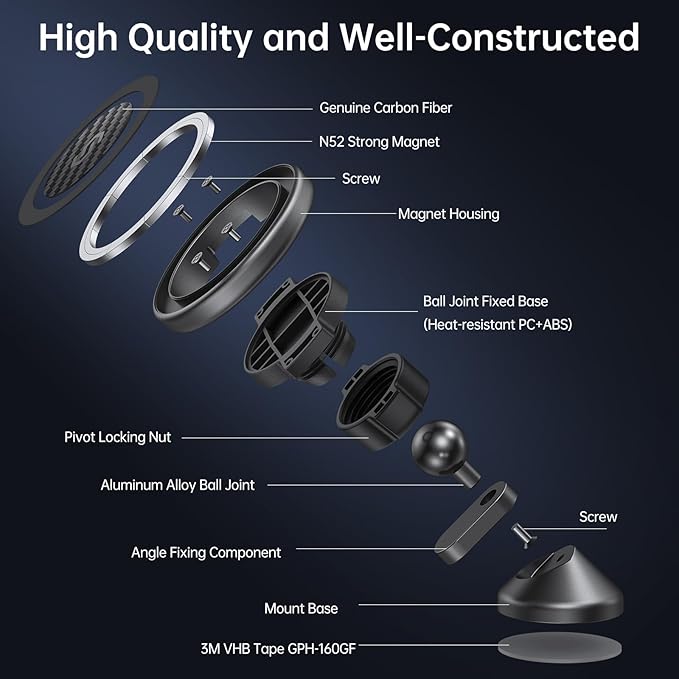 High Quality and Well-Constructed

Genuine Carbon Fiber

N52 Strong Magnet

Screw

Magnet Housing

Ball Joint Fixed Base
(Heat-resistant PC+ABS)

Pivot Locking Nut

Aluminum Alloy Ball Joint

Screw

Angle Fixing Component

Mount Base

3M VHB Tape GPH-160GF