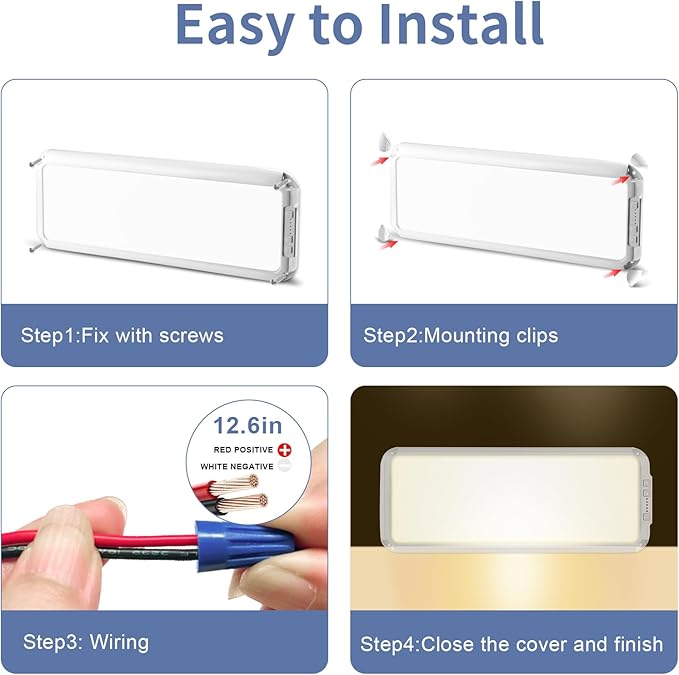 Easy to Install

Step1:Fix with screws

Step2:Mounting clips

12.6in

RED POSITIVE

WHITE NEGATIVE

Step3: Wiring

Step4:Close the cover and finish