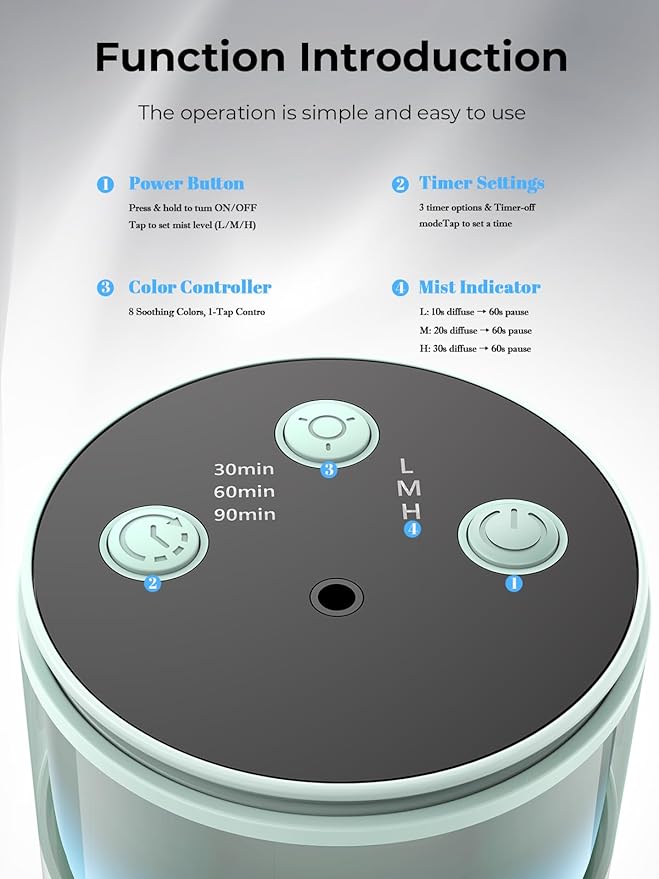 Function Introduction

The operation is simple and easy to use

1 Power Button
Press & hold to turn ON/OFF
Tap to set mist level (L/M/H)

2 Timer Settings
3 timer options & Timer-off modeTap to set a time

3 Color Controller
8 Soothing Colors, 1-Tap Contro

4 Mist Indicator
L: 10s diffuse → 60s pause
M: 20s diffuse → 60s pause
H: 30s diffuse → 60s pause

3
30min
60min
90min
L
M
H
4
2
1