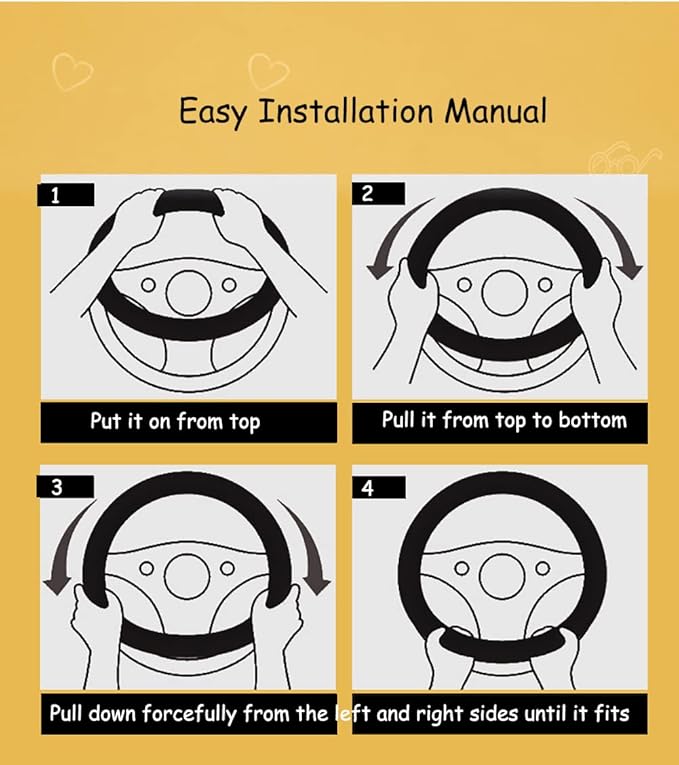 Easy Installation Manual

1

Put it on from top

2

Pull it from top to bottom

3

4

Pull down forcefully from the left and right sides until it fits