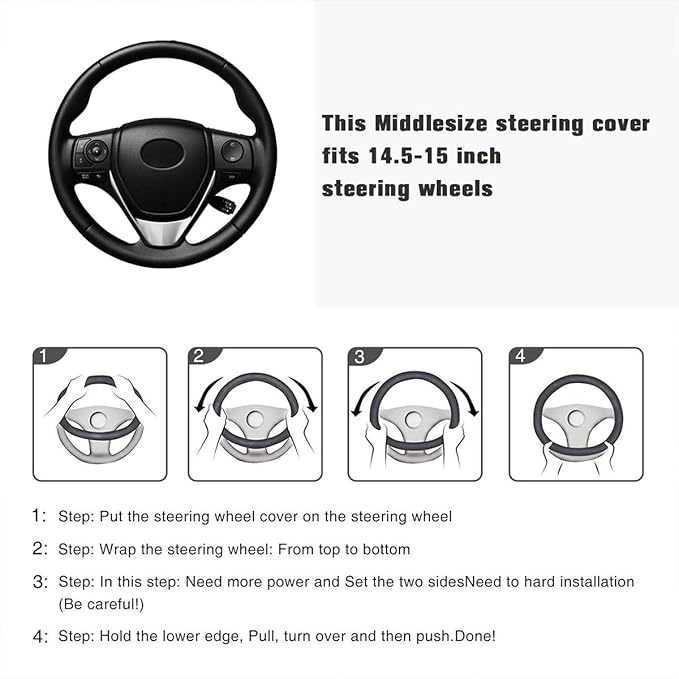 This Middlesize steering cover fits 14.5-15 inch steering wheels

1

2

3

4

1: Step: Put the steering wheel cover on the steering wheel

2: Step: Wrap the steering wheel: From top to bottom

3: Step: In this step: Need more power and Set the two sidesNeed to hard installation (Be careful!)

4: Step: Hold the lower edge, Pull, turn over and then push.Done!