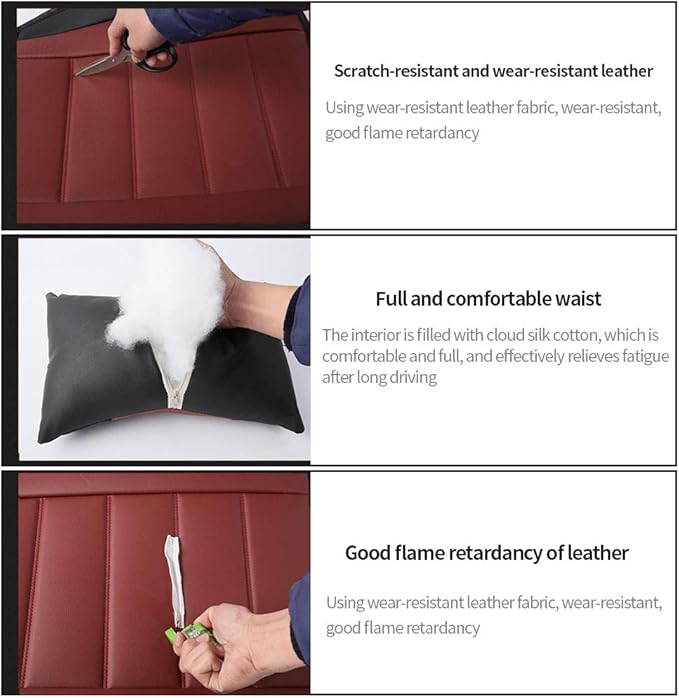 Scratch-resistant and wear-resistant leather

Using wear-resistant leather fabric, wear-resistant, good flame retardancy

Full and comfortable waist

The interior is filled with cloud silk cotton, which is comfortable and full, and effectively relieves fatigue after long driving

Good flame retardancy of leather

Using wear-resistant leather fabric, wear-resistant, good flame retardancy