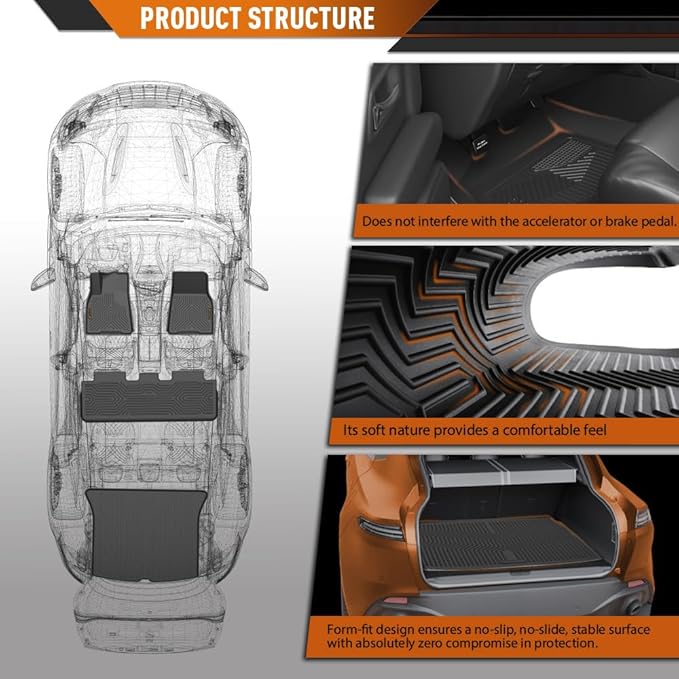 PRODUCT STRUCTURE

Does not interfere with the accelerator or brake pedal.

Its soft nature provides a comfortable feel

Form-fit design ensures a no-slip, no-slide, stable surface with absolutely zero compromise in protection.