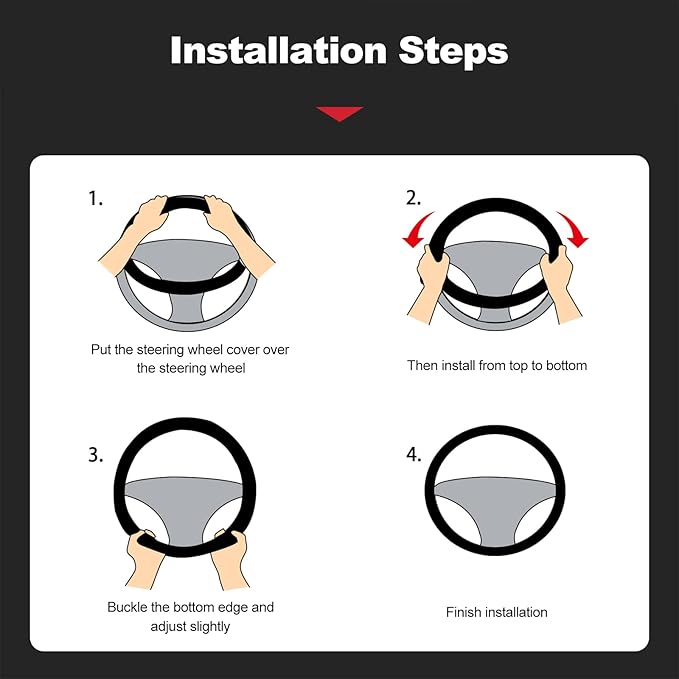 Installation Steps

1.

Put the steering wheel cover over the steering wheel

2.

Then install from top to bottom

3.

Buckle the bottom edge and adjust slightly

4.

Finish installation