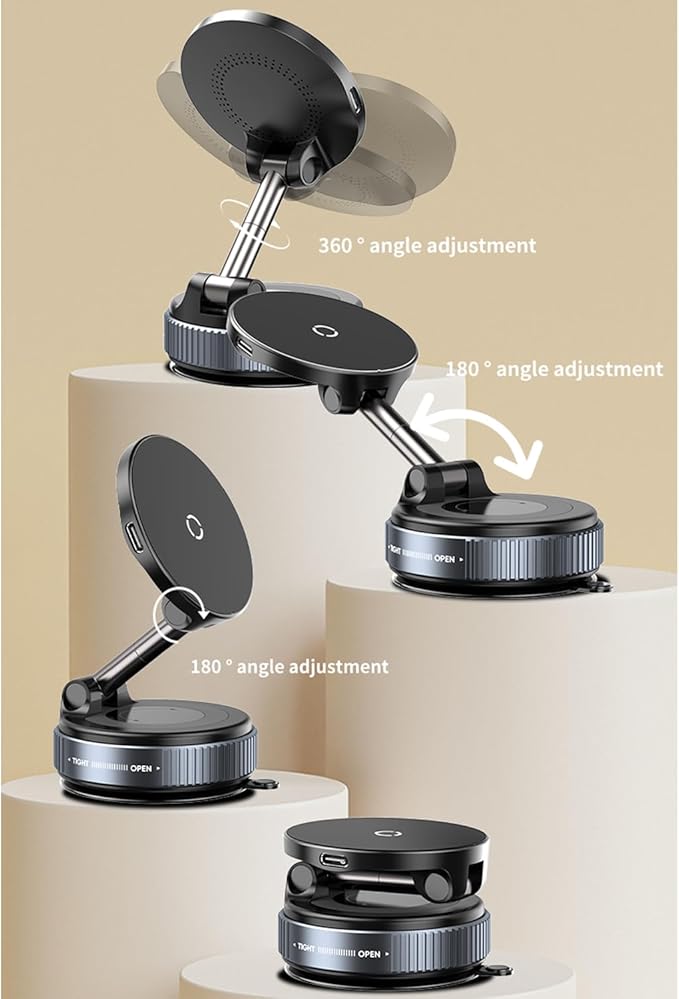 360 ° angle adjustment

180 ° angle adjustment

TIGHT OPEN

180 ° angle adjustment

TIGHT OPEN

TIGHT OPEN