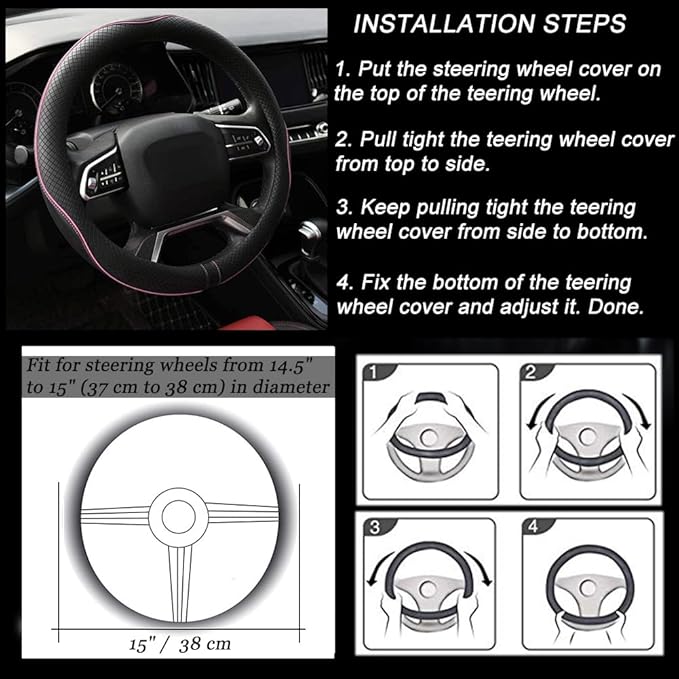 INSTALLATION STEPS

1. Put the steering wheel cover on the top of the teering wheel.

2. Pull tight the teering wheel cover from top to side.

3. Keep pulling tight the teering wheel cover from side to bottom.

4. Fix the bottom of the teering wheel cover and adjust it. Done.

Fit for steering wheels from 14.5" to 15" (37 cm to 38 cm) in diameter

15" / 38 cm

1

2

3

4