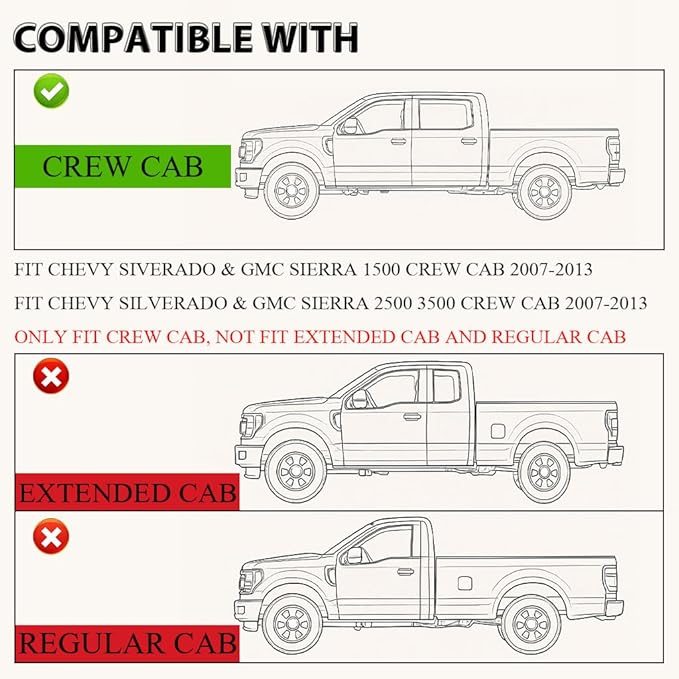 COMPATIBLE WITH

CREW CAB

FIT CHEVY SIVERADO & GMC SIERRA 1500 CREW CAB 2007-2013

FIT CHEVY SILVERADO & GMC SIERRA 2500 3500 CREW CAB 2007-2013

ONLY FIT CREW CAB, NOT FIT EXTENDED CAB AND REGULAR CAB

EXTENDED CAB

REGULAR CAB