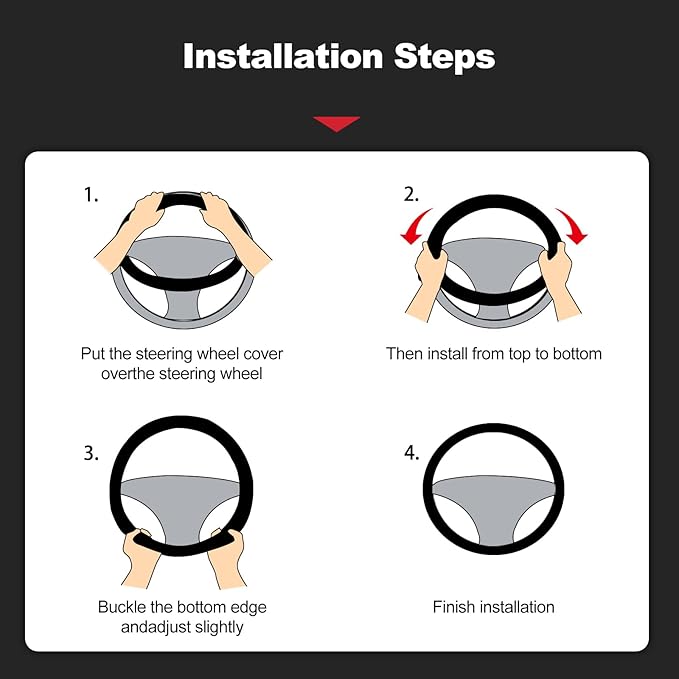 Installation Steps

1.

Put the steering wheel cover overthe steering wheel

2.

Then install from top to bottom

3.

Buckle the bottom edge andadjust slightly

4.

Finish installation