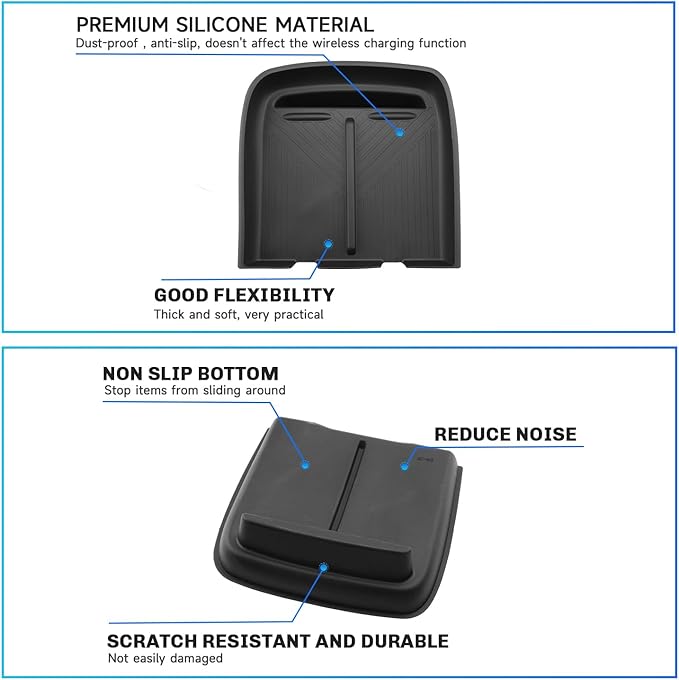 PREMIUM SILICONE MATERIAL
Dust-proof , anti-slip, doesn't affect the wireless charging function

GOOD FLEXIBILITY
Thick and soft, very practical

NON SLIP BOTTOM
Stop items from sliding around

REDUCE NOISE

SCRATCH RESISTANT AND DURABLE
Not easily damaged