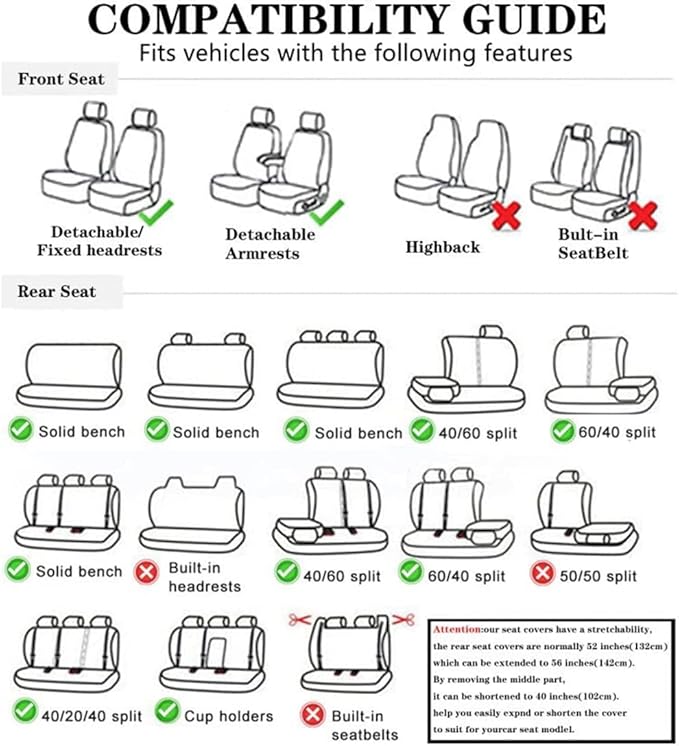 COMPATIBILITY GUIDE
Fits vehicles with the following features

Front Seat

Detachable/ Fixed headrests

Detachable Armrests

Highback

Bult-in SeatBelt

Rear Seat

Solid bench

Solid bench

Solid bench

40/60 split

60/40 split

Solid bench

Built-in headrests

40/60 split

60/40 split

50/50 split

40/20/40 split

Cup holders

Built-in seatbelts

Attention:our seat covers have a stretchability, the rear seat covers are normally 52 inches(132cm) which can be extended to 56 inches(142cm). By removing the middle part, it can be shortened to 40 inches(102cm). help you easily expnd or shorten the cover to suit for yourcar seat modlel.