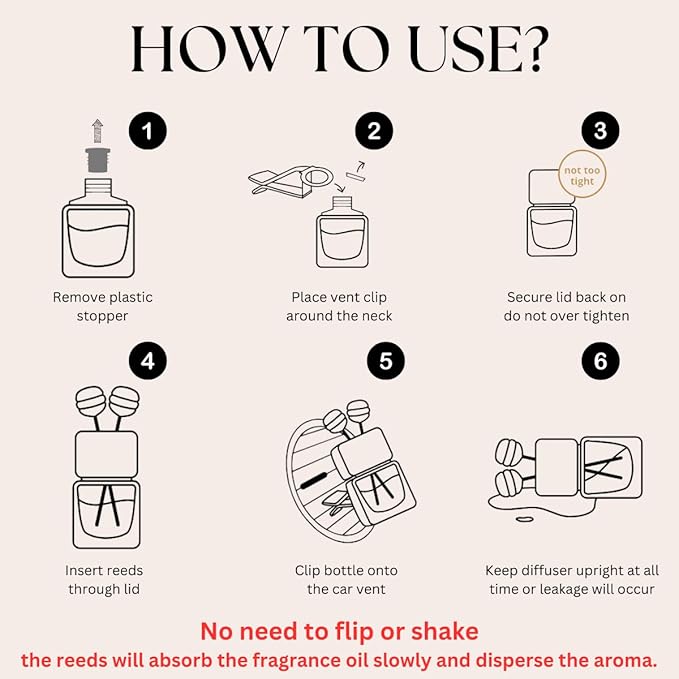 HOW TO USE?

1

Remove plastic stopper

2

Place vent clip around the neck

3

not too tight

Secure lid back on do not over tighten

4

Insert reeds through lid

5

Clip bottle onto the car vent

6

Keep diffuser upright at all time or leakage will occur

No need to flip or shake
the reeds will absorb the fragrance oil slowly and disperse the aroma.