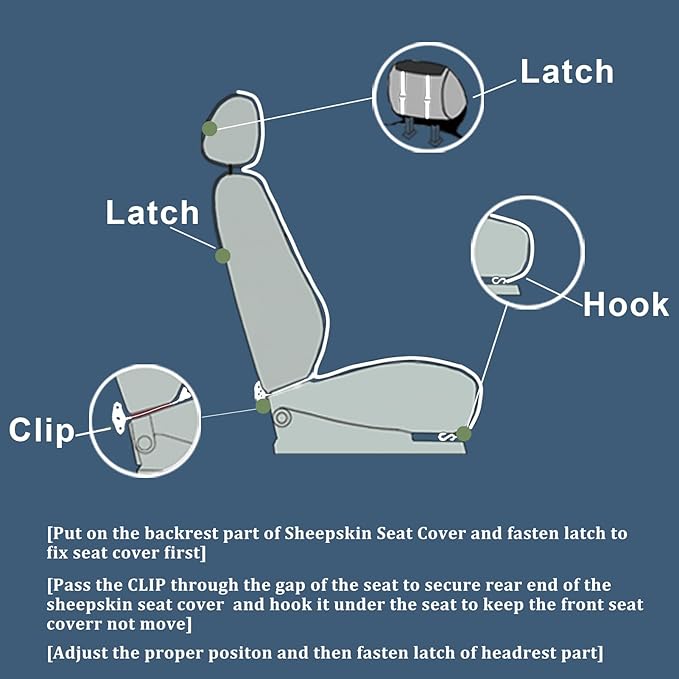 Latch

Latch

Hook

Clip

[Put on the backrest part of Sheepskin Seat Cover and fasten latch to fix seat cover first]

[Pass the CLIP through the gap of the seat to secure rear end of the sheepskin seat cover and hook it under the seat to keep the front seat coverr not move]

[Adjust the proper positon and then fasten latch of headrest part]