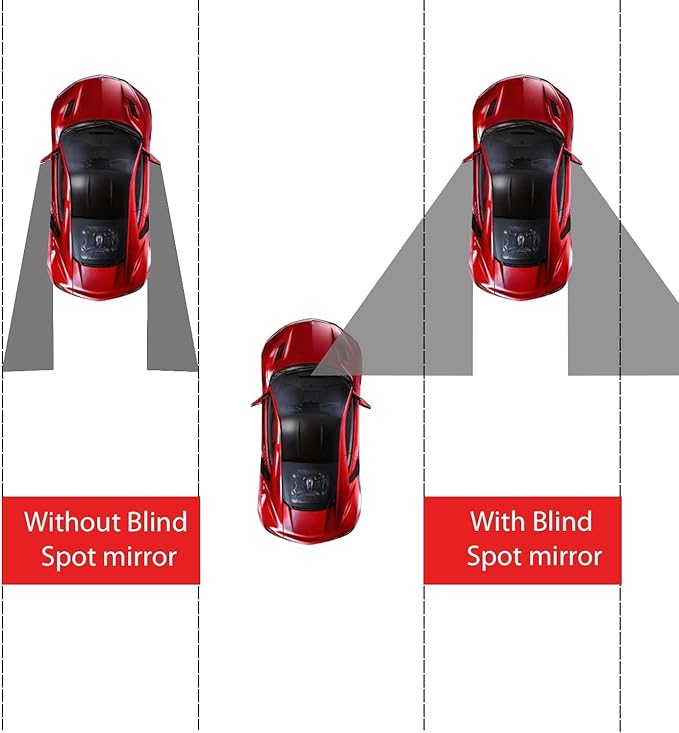 Without Blind Spot mirror

With Blind Spot mirror