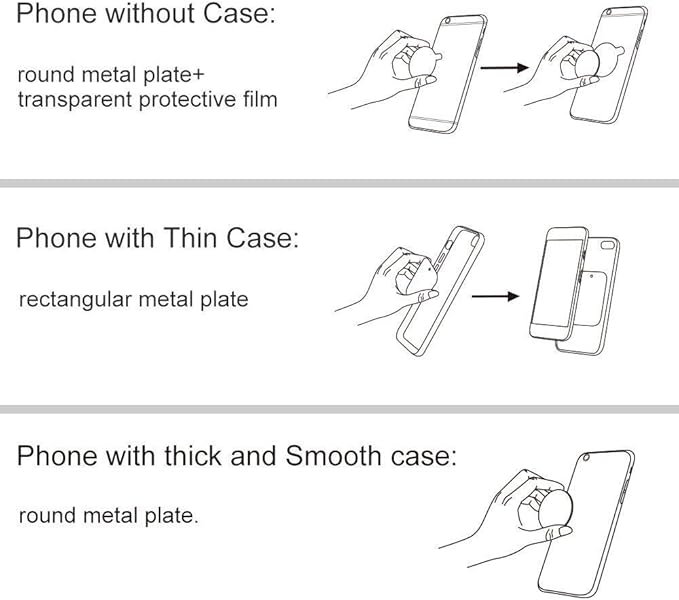 Phone without Case:

round metal plate+
transparent protective film

Phone with Thin Case:

rectangular metal plate

Phone with thick and Smooth case:

round metal plate.