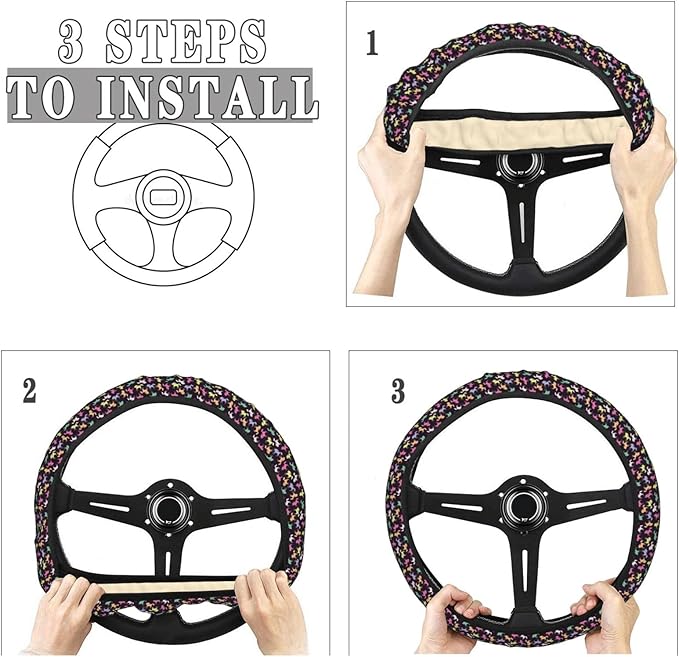 3 STEPS
TO INSTALL

1

2

3