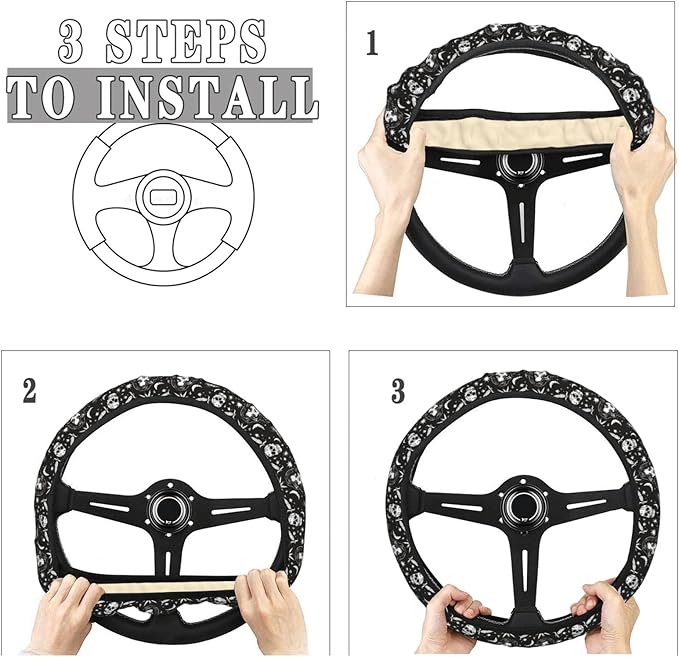 3 STEPS
TO INSTALL

1

2

3