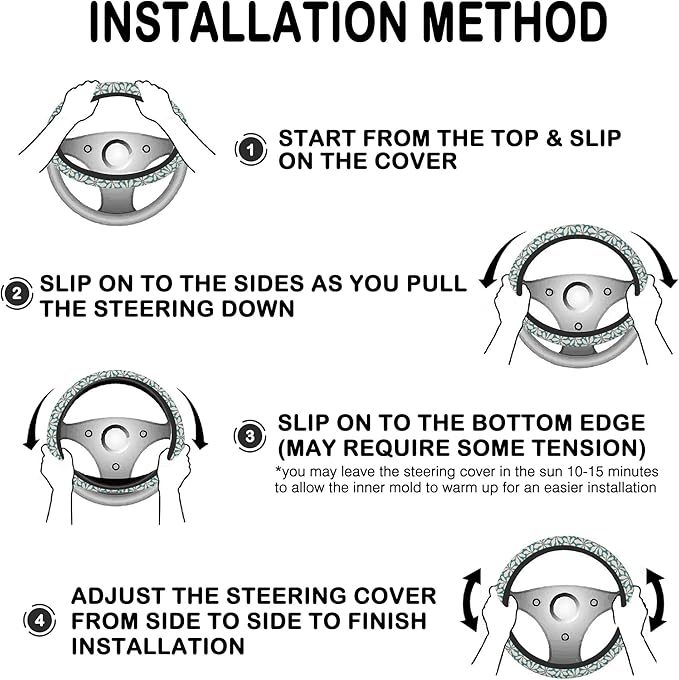 INSTALLATION METHOD

1 START FROM THE TOP & SLIP ON THE COVER

2 SLIP ON TO THE SIDES AS YOU PULL THE STEERING DOWN

3 SLIP ON TO THE BOTTOM EDGE (MAY REQUIRE SOME TENSION)
*you may leave the steering cover in the sun 10-15 minutes to allow the inner mold to warm up for an easier installation

4 ADJUST THE STEERING COVER FROM SIDE TO SIDE TO FINISH INSTALLATION