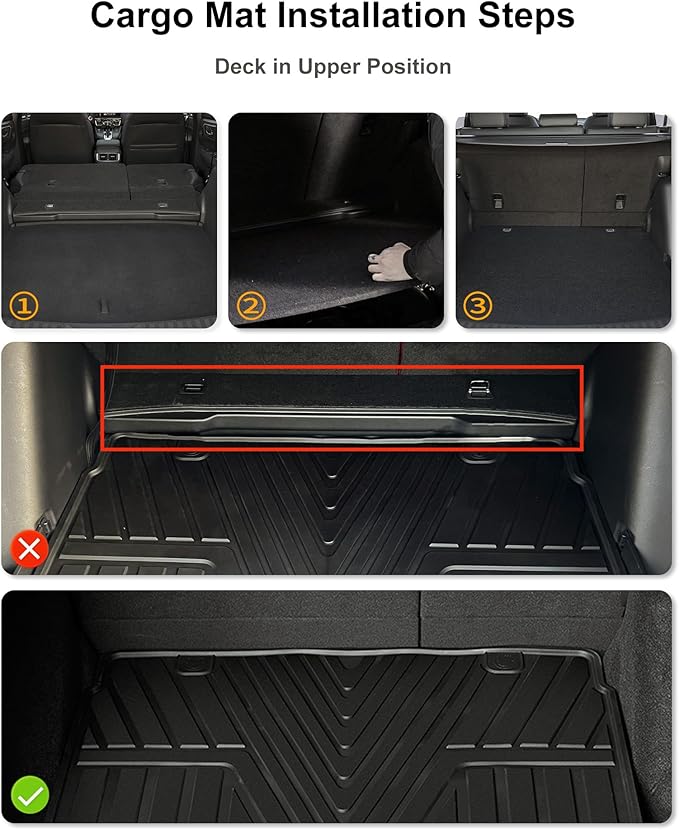 Cargo Mat Installation Steps

Deck in Upper Position

①

②

③