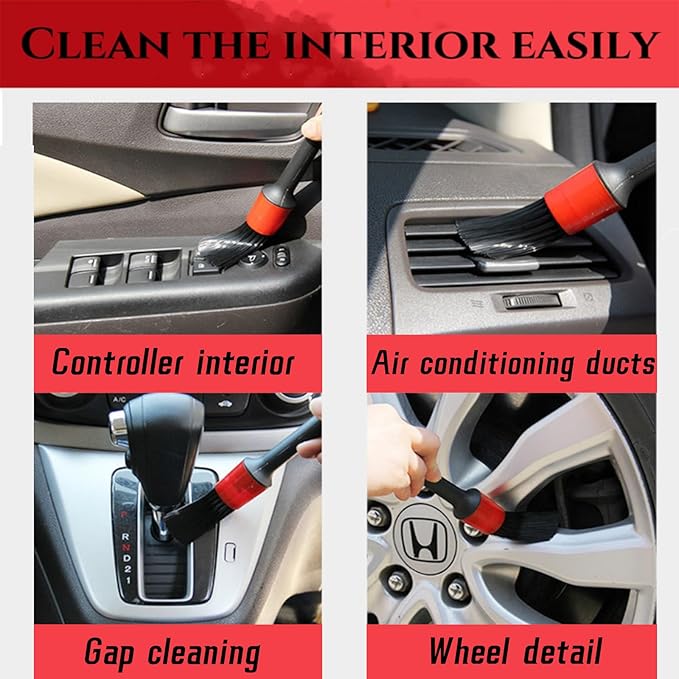 CLEAN THE INTERIOR EASILY

Controller interior

Air conditioning ducts

A/C

P
R
N
D
2
1

Gap cleaning

Wheel detail