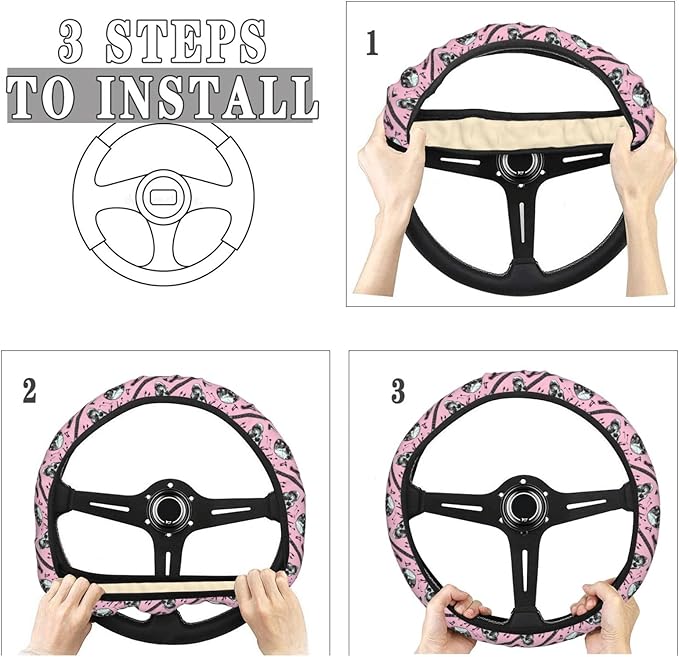 3 STEPS
TO INSTALL

1

2

3