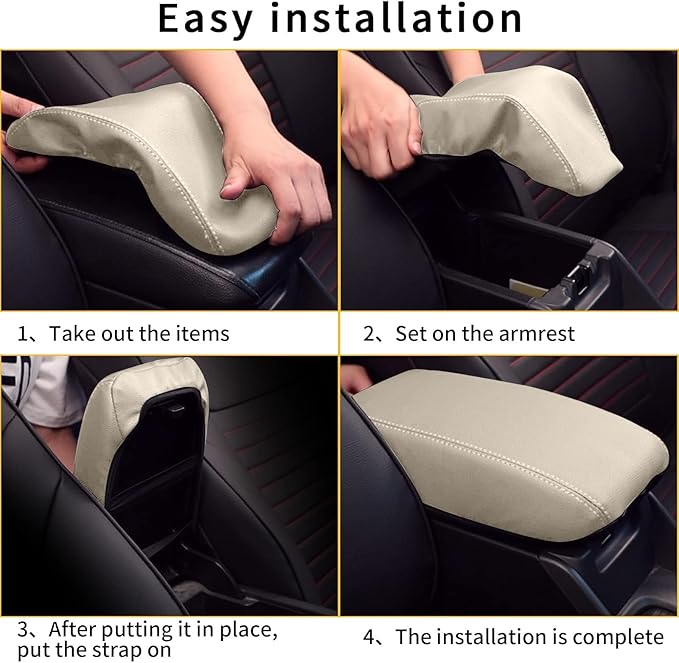 Easy installation

1、Take out the items

2、Set on the armrest

3、After putting it in place, put the strap on

4、The installation is complete