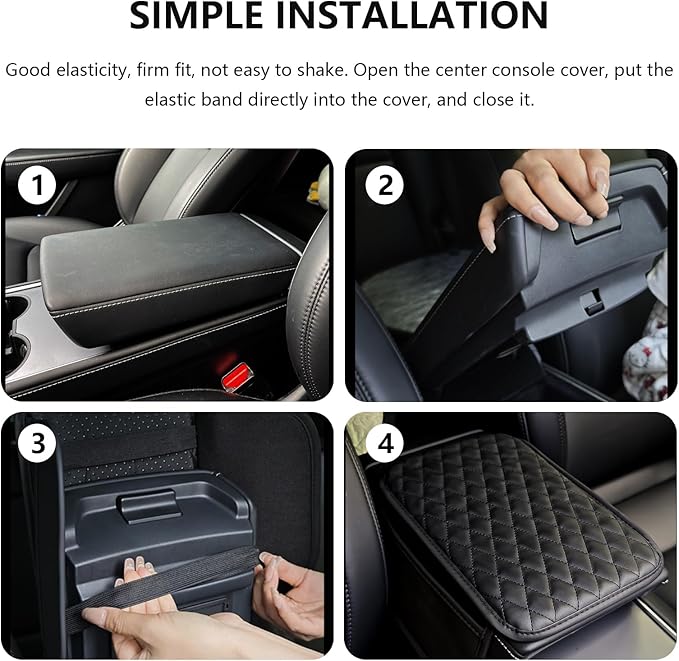 SIMPLE INSTALLATION

Good elasticity, firm fit, not easy to shake. Open the center console cover, put the elastic band directly into the cover, and close it.

1

2

3

4