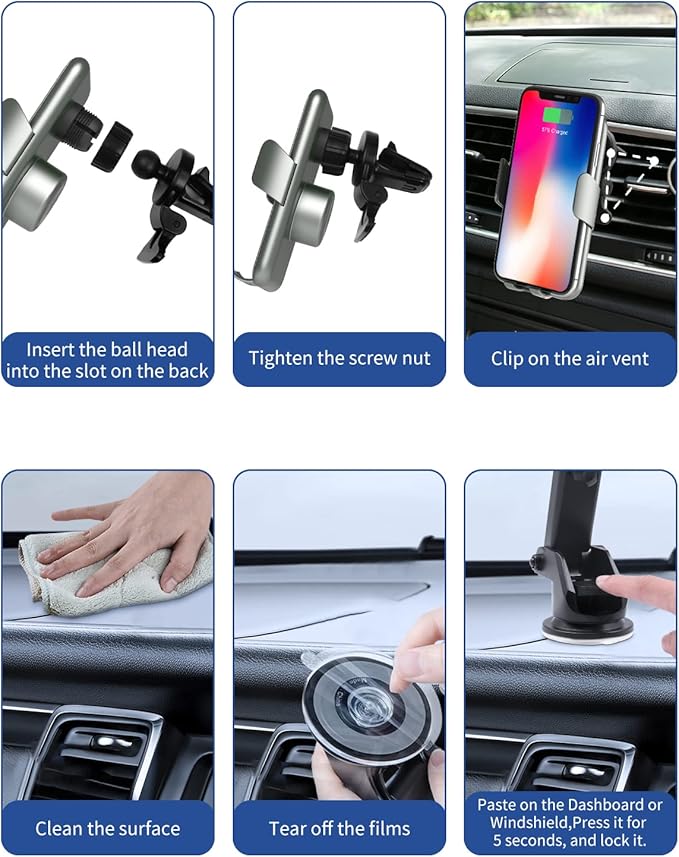 Insert the ball head into the slot on the back

Tighten the screw nut

57% Charged

Clip on the air vent

Clean the surface

Tear off the films

Paste on the Dashboard or Windshield,Press it for 5 seconds, and lock it.