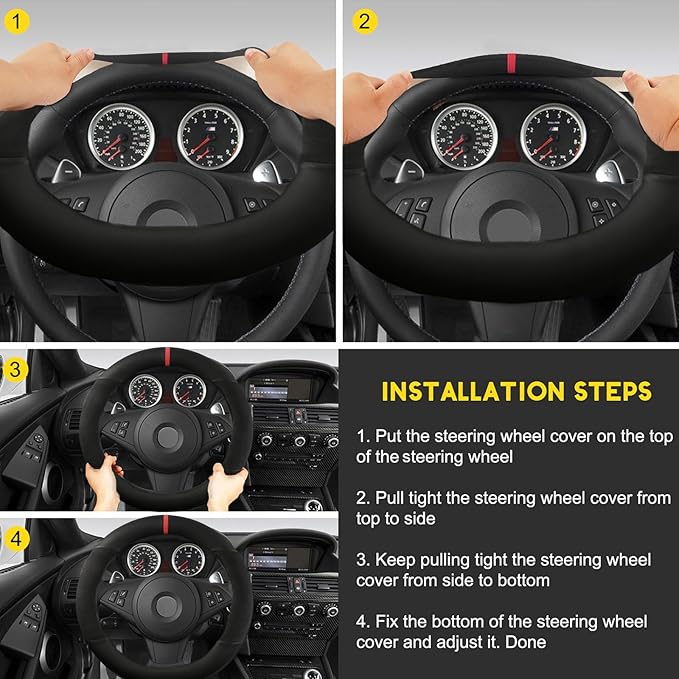 1

2

3

4

INSTALLATION STEPS

1. Put the steering wheel cover on the top of the steering wheel

2. Pull tight the steering wheel cover from top to side

3. Keep pulling tight the steering wheel cover from side to bottom

4. Fix the bottom of the steering wheel cover and adjust it. Done